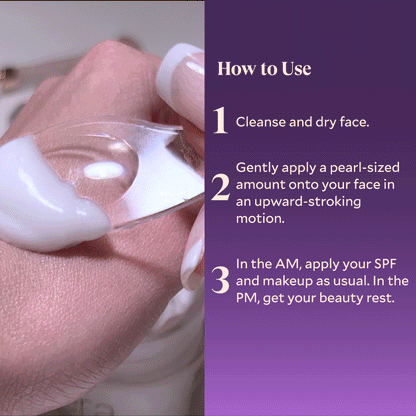 How to Use

1 Cleanse and dry face.

2 Gently apply a pearl-sized amount onto your face in an upward-stroking motion.

3 In the AM, apply your SPF and makeup as usual. In the PM, get your beauty rest.